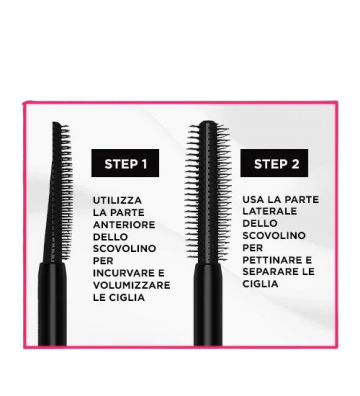 STEP 1

UTILIZZA LA PARTE ANTERIORE DELLO SCOVOLINO PER INCURVARE E VOLUMIZZARE LE CIGLIA

STEP 2

USA LA PARTE LATERALE DELLO SCOVOLINO PER PETTINARE E SEPARARE LE CIGLIA